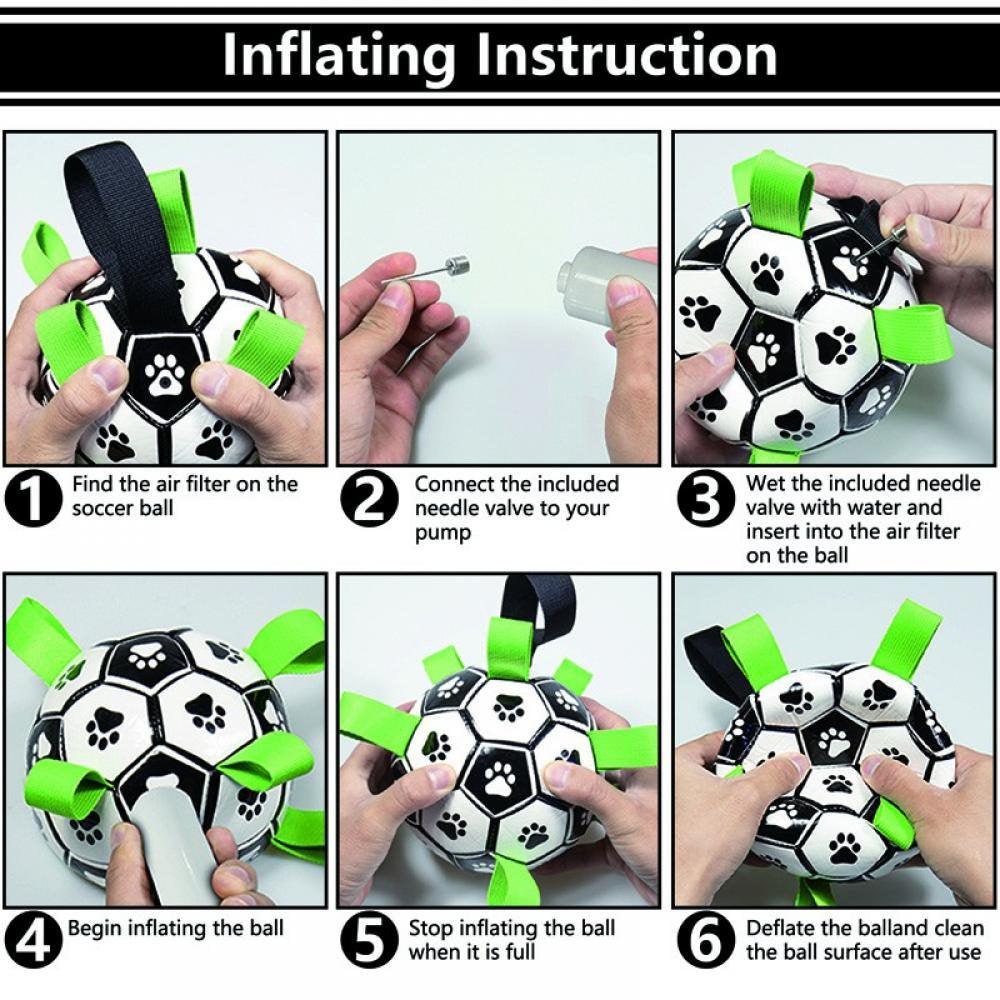 Inflating Instruction

1 Find the air filter on the soccer ball

2 Connect the included needle valve to your pump

3 Wet the included needle valve with water and insert into the air filter on the ball

4 Begin inflating the ball

5 Stop inflating the ball when it is full

6 Deflate the balland clean the ball surface after use